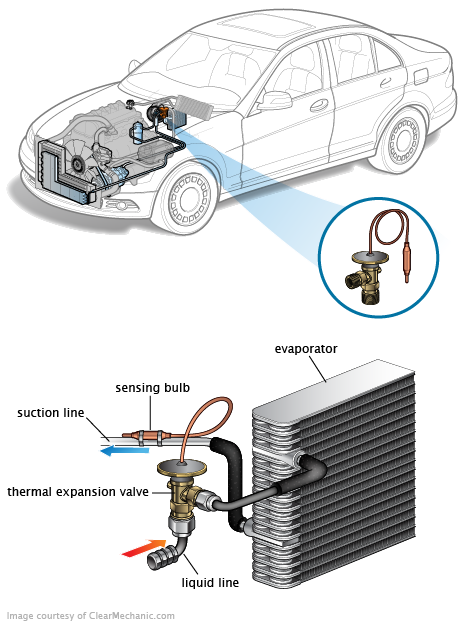 evaporator

sensing bulb

suction line

thermal expansion valve

liquid line

Image courtesy of ClearMechanic.com